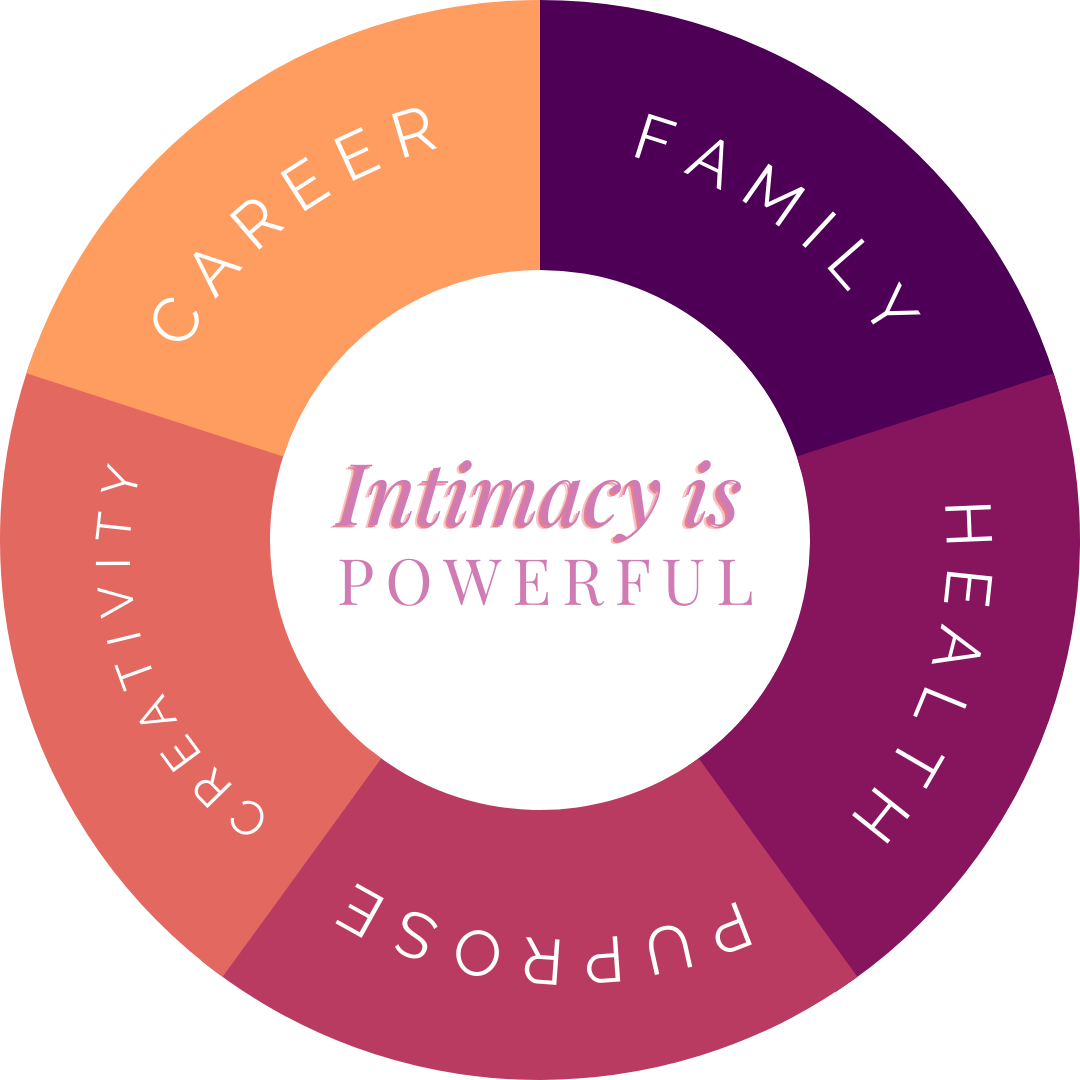 Intimacy is
POWERFUL

FAMILY

HEALTH

PURPOSE

CREATIVITY

CAREER